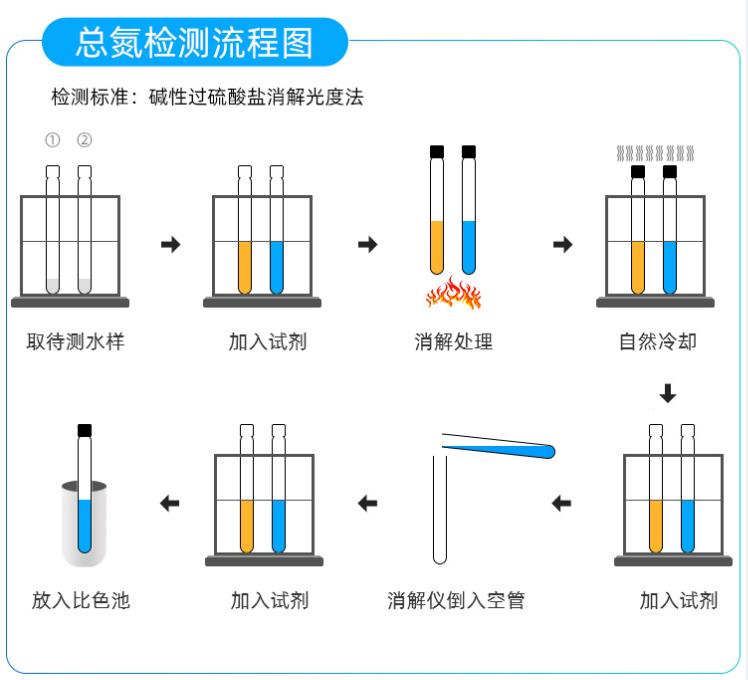 总氮检测流程图

检测标准：碱性过硫酸盐消解光度法

① ②

取待测水样

加入试剂

消解处理

自然冷却

加入试剂

消解仪倒入空管

加入试剂

放入比色池